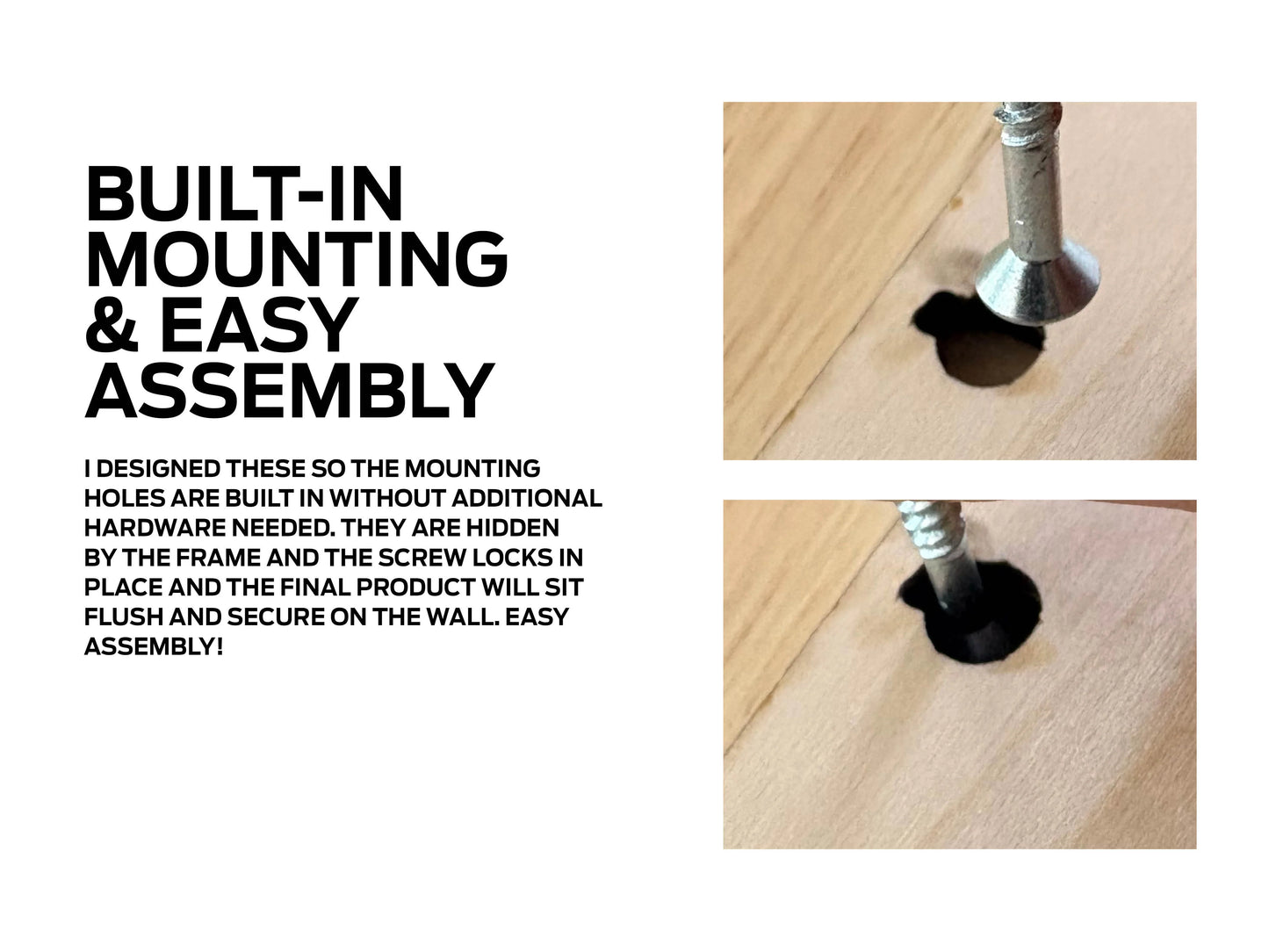 BUILT-IN MOUNTING & EASY ASSEMBLY

I DESIGNED THESE SO THE MOUNTING HOLES ARE BUILT IN WITHOUT ADDITIONAL HARDWARE NEEDED. THEY ARE HIDDEN BY THE FRAME AND THE SCREW LOCKS IN PLACE AND THE FINAL PRODUCT WILL SIT FLUSH AND SECURE ON THE WALL. EASY ASSEMBLY!